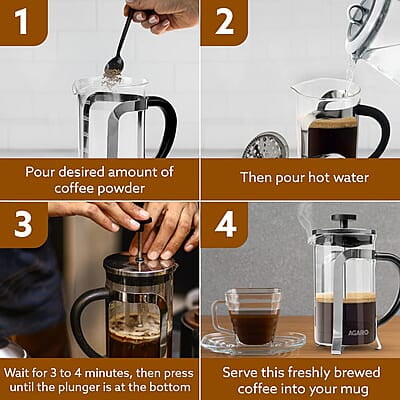 1

Pour desired amount of coffee powder

2

Then pour hot water

3

Wait for 3 to 4 minutes, then press until the plunger is at the bottom

4

AGARO

Serve this freshly brewed coffee into your mug