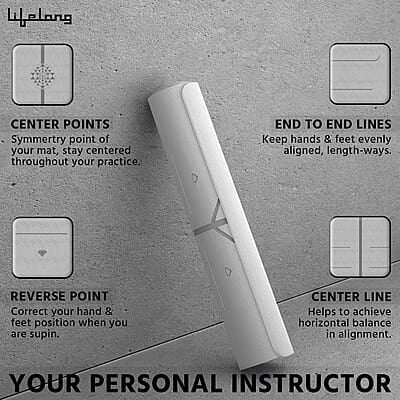 Lifelong

CENTER POINTS
Symmertry point of your mat, stay centered throughout your practice.

END TO END LINES
Keep hands & feet evenly aligned, length-ways.

REVERSE POINT
Correct your hand & feet position when you are supin.

CENTER LINE
Helps to achieve horizontal balance in alignment.

YOUR PERSONAL INSTRUCTOR