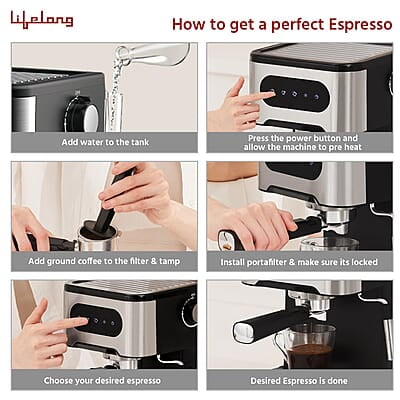 Lifelong

How to get a perfect Espresso

Add water to the tank

Press the power button and allow the machine to pre heat

Add ground coffee to the filter & tamp

Install portafilter & make sure its locked

Choose your desired espresso

Desired Espresso is done