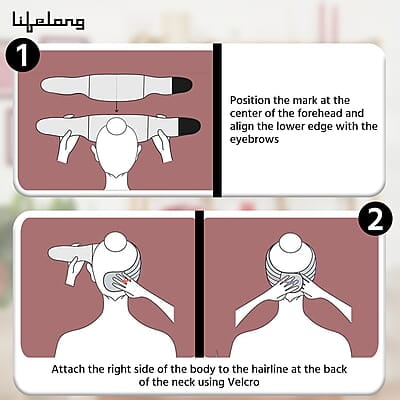 Lifelong

1

Position the mark at the center of the forehead and align the lower edge with the eyebrows

2

Attach the right side of the body to the hairline at the back of the neck using Velcro