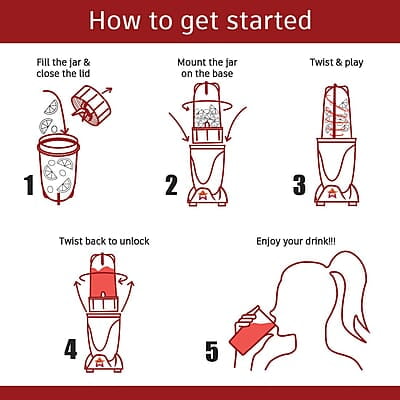 How to get started

Fill the jar & close the lid

1

Mount the jar on the base

2

Twist & play

3

Twist back to unlock

4

Enjoy your drink!!!

5