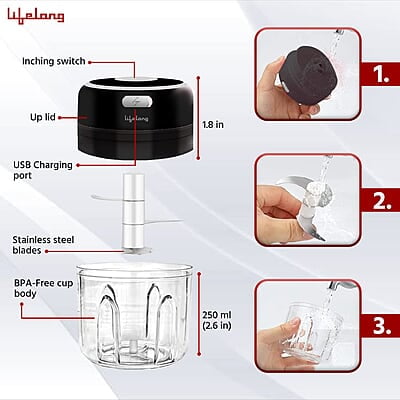 lifelong

Inching switch

Up lid

lifelong

1.8 in

USB Charging port

Stainless steel blades

BPA-Free cup body

250 ml (2.6 in)

1.

2.

3.