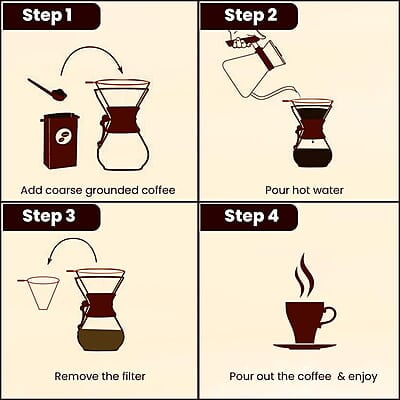 Step 1

Add coarse grounded coffee

Step 2

Pour hot water

Step 3

Remove the filter

Step 4

Pour out the coffee & enjoy