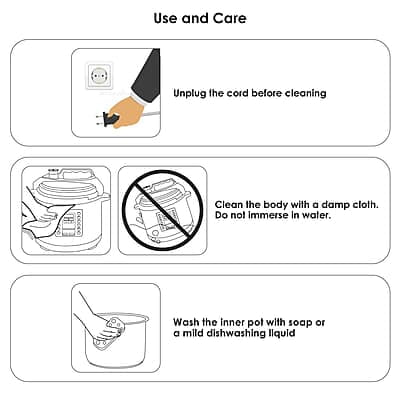 Use and Care

Unplug the cord before cleaning

Clean the body with a damp cloth.
Do not immerse in water.

Wash the inner pot with soap or a mild dishwashing liquid