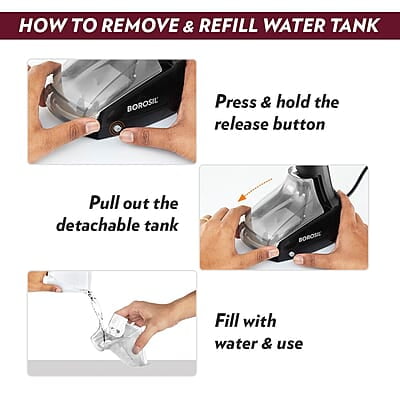 HOW TO REMOVE & REFILL WATER TANK

BOROSIL

Press & hold the release button

Pull out the detachable tank

BOROSIL

Fill with water & use